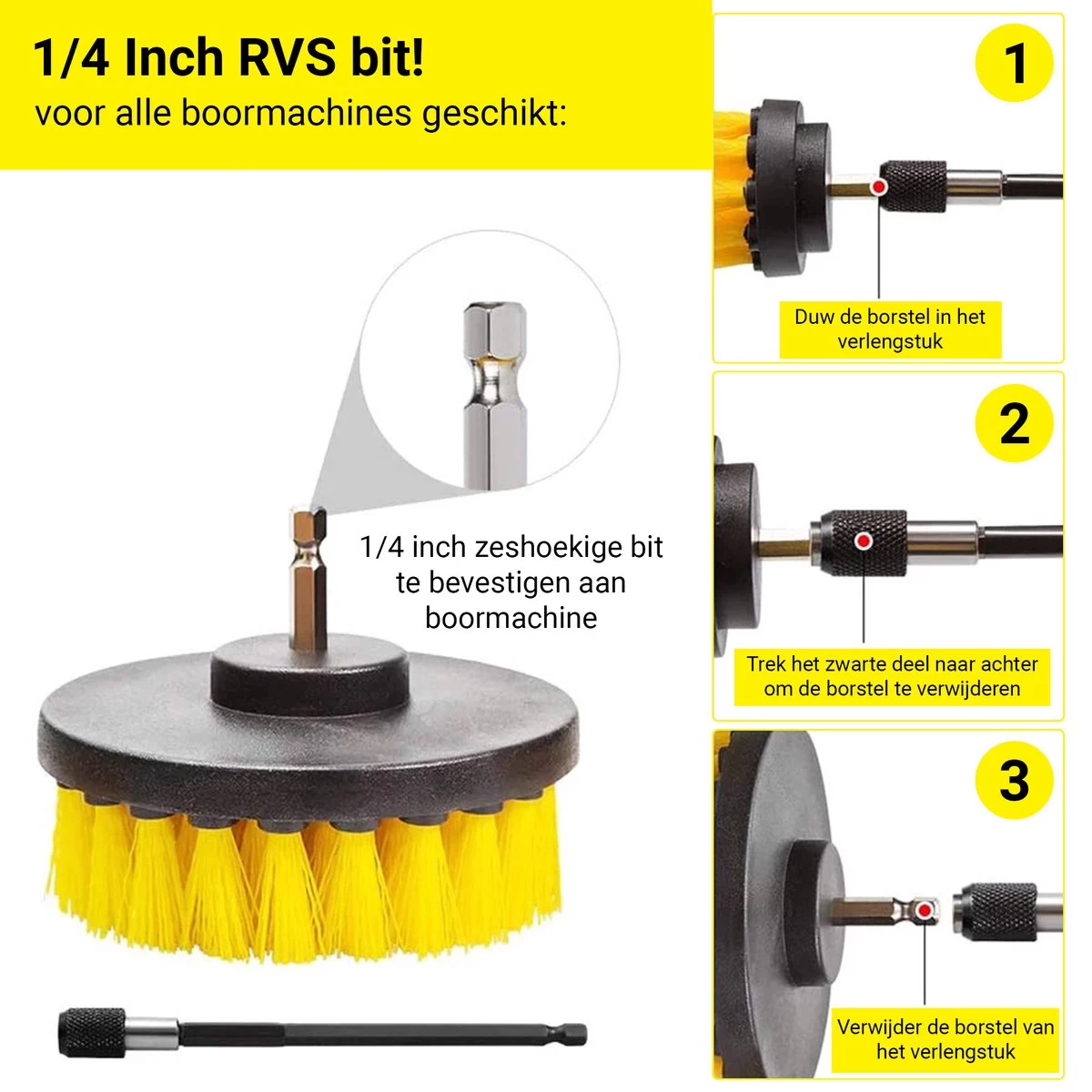 1/4 Inch RVS bit!
voor alle boormachines geschikt:

1/4 inch zeshoekige bit te bevestigen aan boormachine

1

Duw de borstel in het verlengstuk

2

Trek het zwarte deel naar achter om de borstel te verwijderen

3

Verwijder de borstel van het verlengstuk