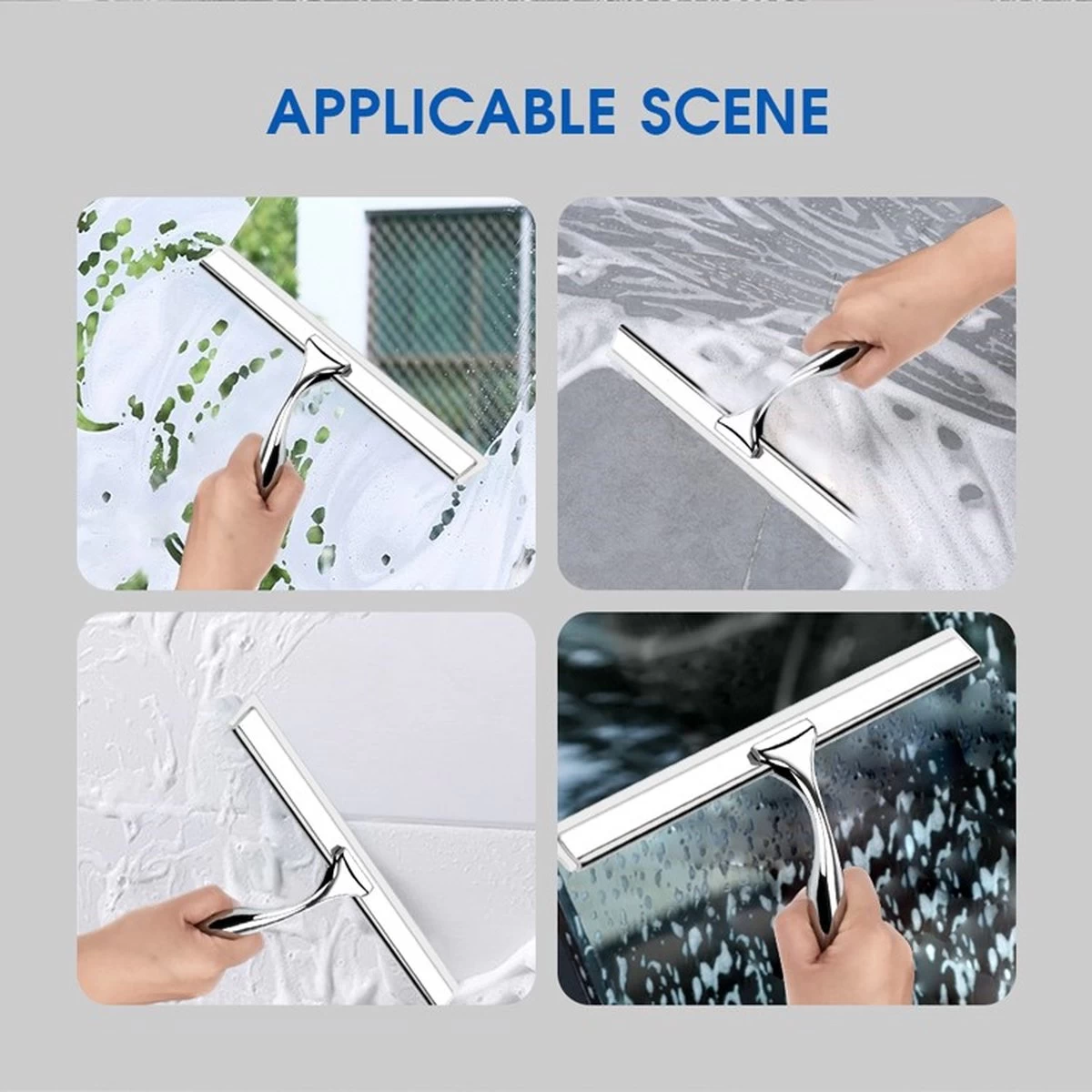 APPLICABLE SCENE