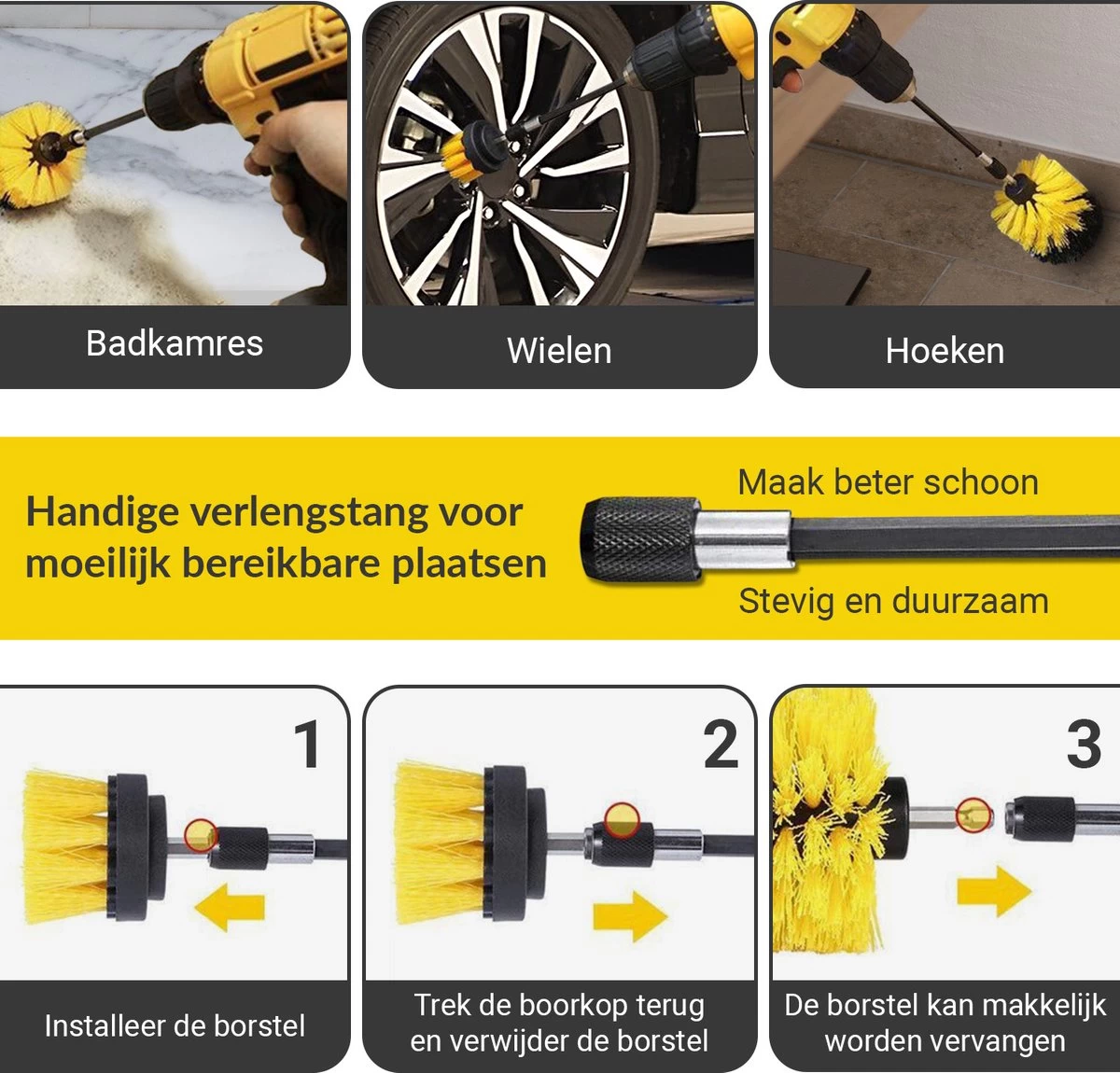 Badkamres

Wielen

Hoeken

Handige verlengstang voor moeilijk bereikbare plaatsen

Maak beter schoon

Stevig en duurzaam

1

Installeer de borstel

2

Trek de boorkop terug en verwijder de borstel

3

De borstel kan makkelijk worden vervangen