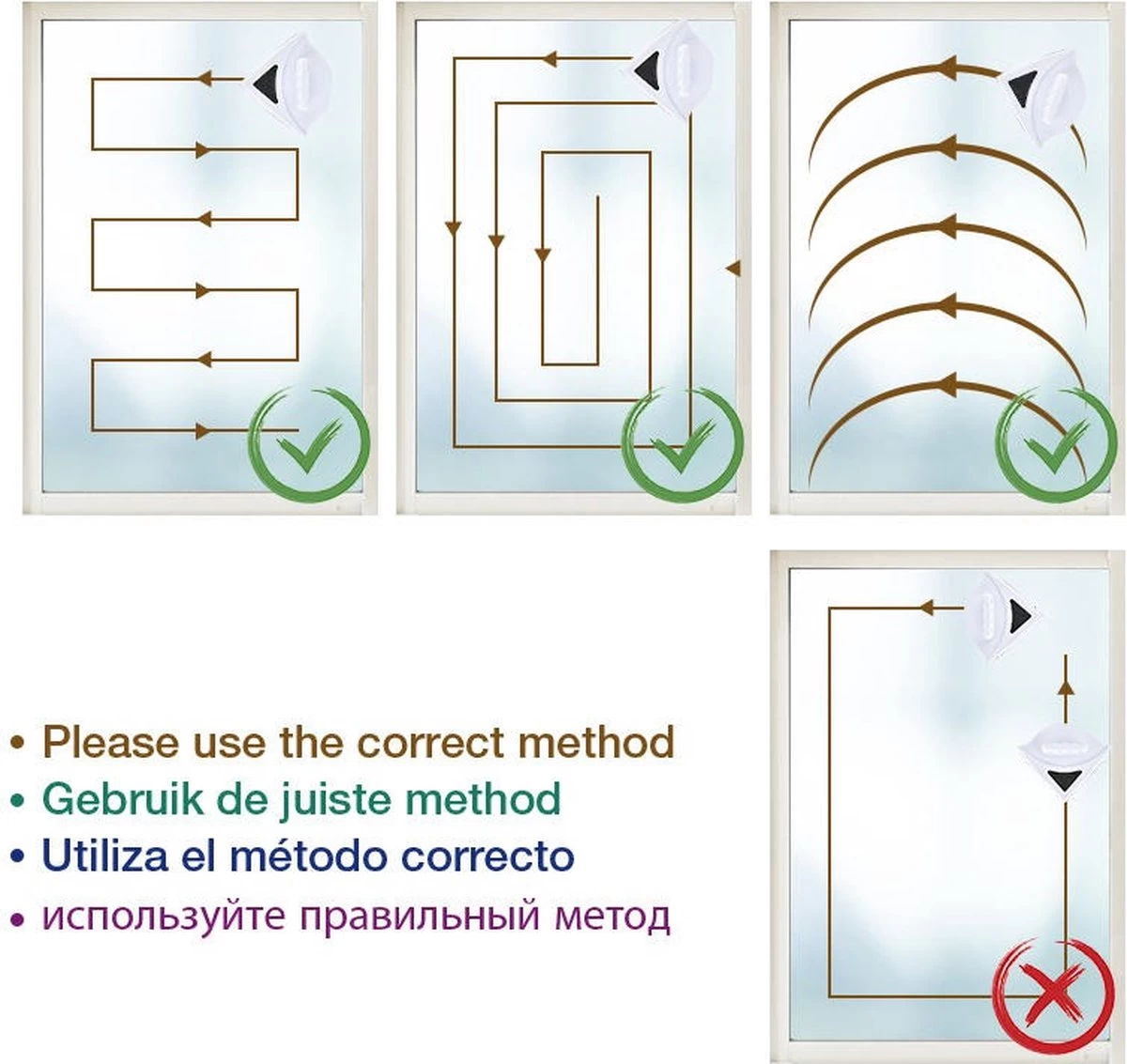 • Please use the correct method
• Gebruik de juiste method
• Utiliza el método correcto
• используйте правильный метод