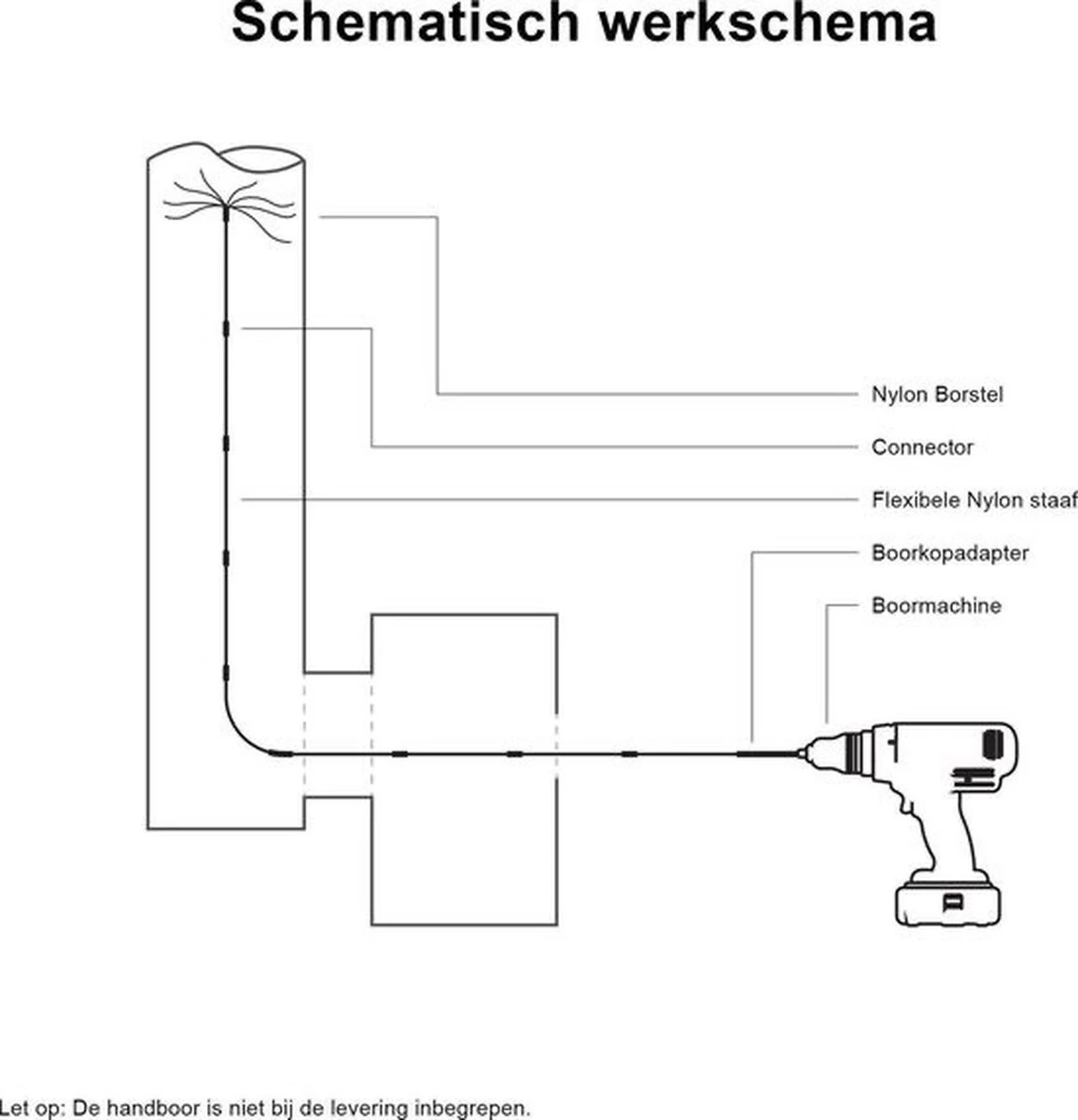 Schematisch werkschema

Nylon Borstel

Connector

Flexibele Nylon staaf

Boorkopadapter

Boormachine

Let op: De handboor is niet bij de levering inbegrepen.