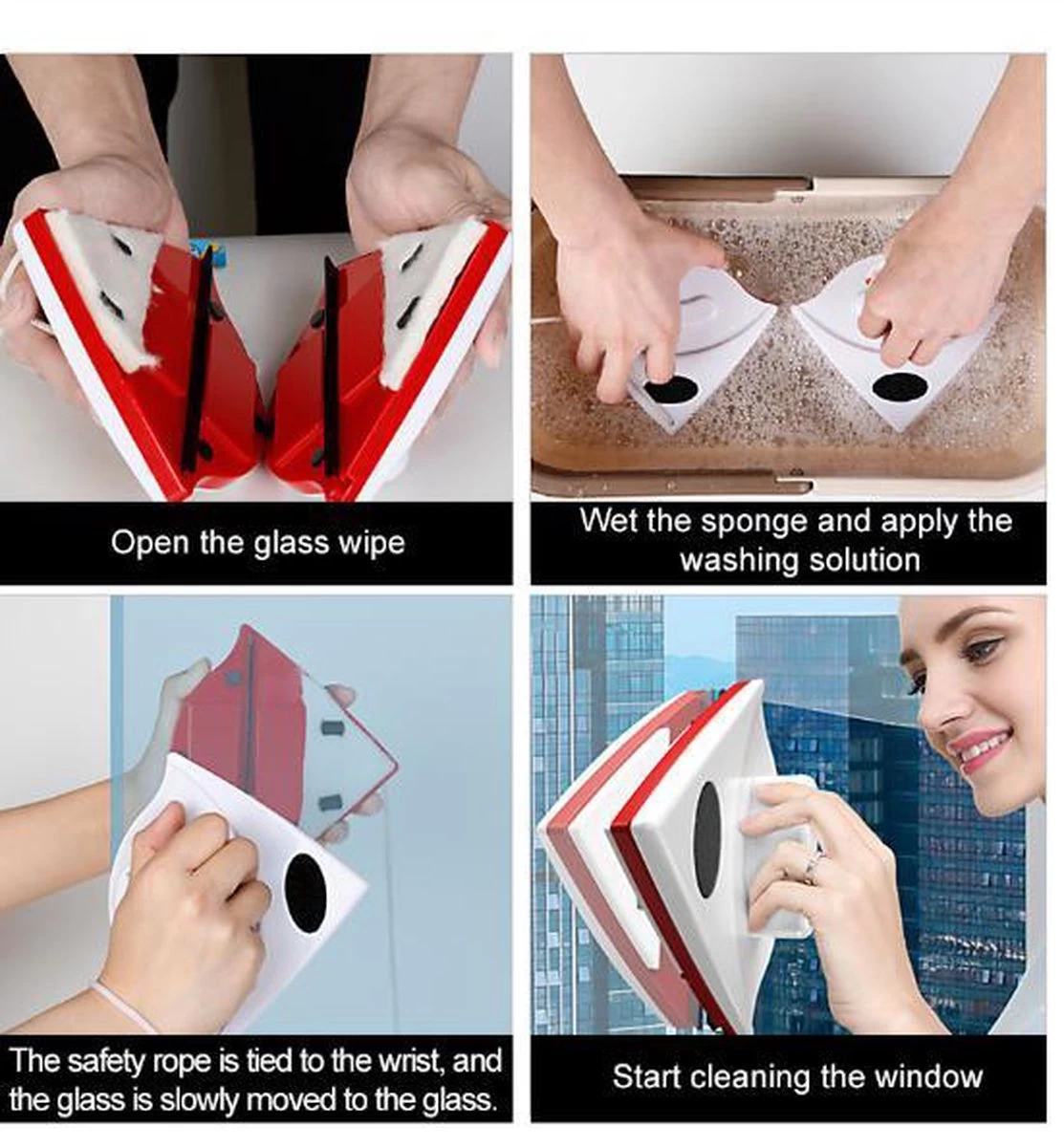 Open the glass wipe

Wet the sponge and apply the washing solution

The safety rope is tied to the wrist, and the glass is slowly moved to the glass.

Start cleaning the window